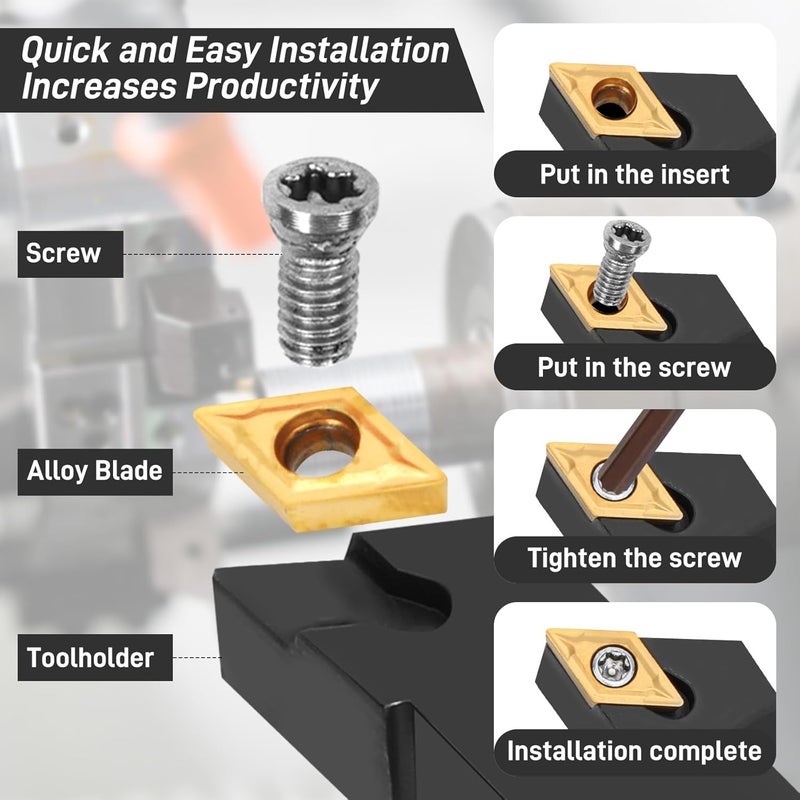 Quick and Easy Installation Increases Productivity

Screw

Alloy Blade

Toolholder

Put in the insert

Put in the screw

Tighten the screw

Installation complete